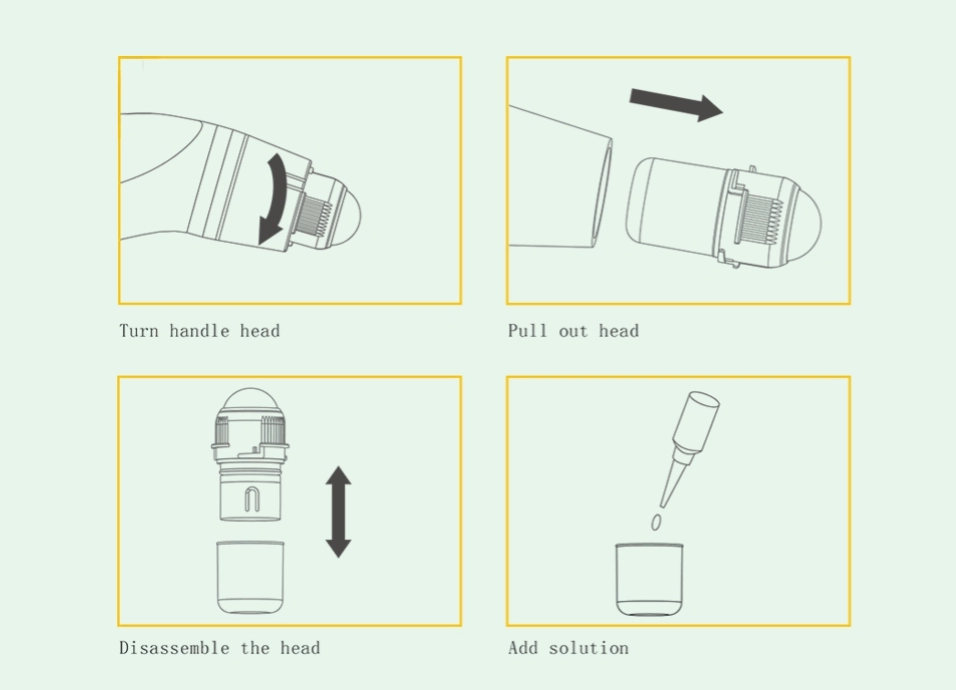 Turn handle head

Pull out head

Disassemble the head

Add solution